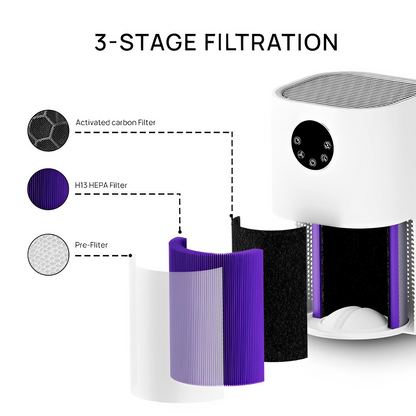 3-STAGE FILTRATION

Activated carbon Filter

H13 HEPA Filter

Pre-Fliter