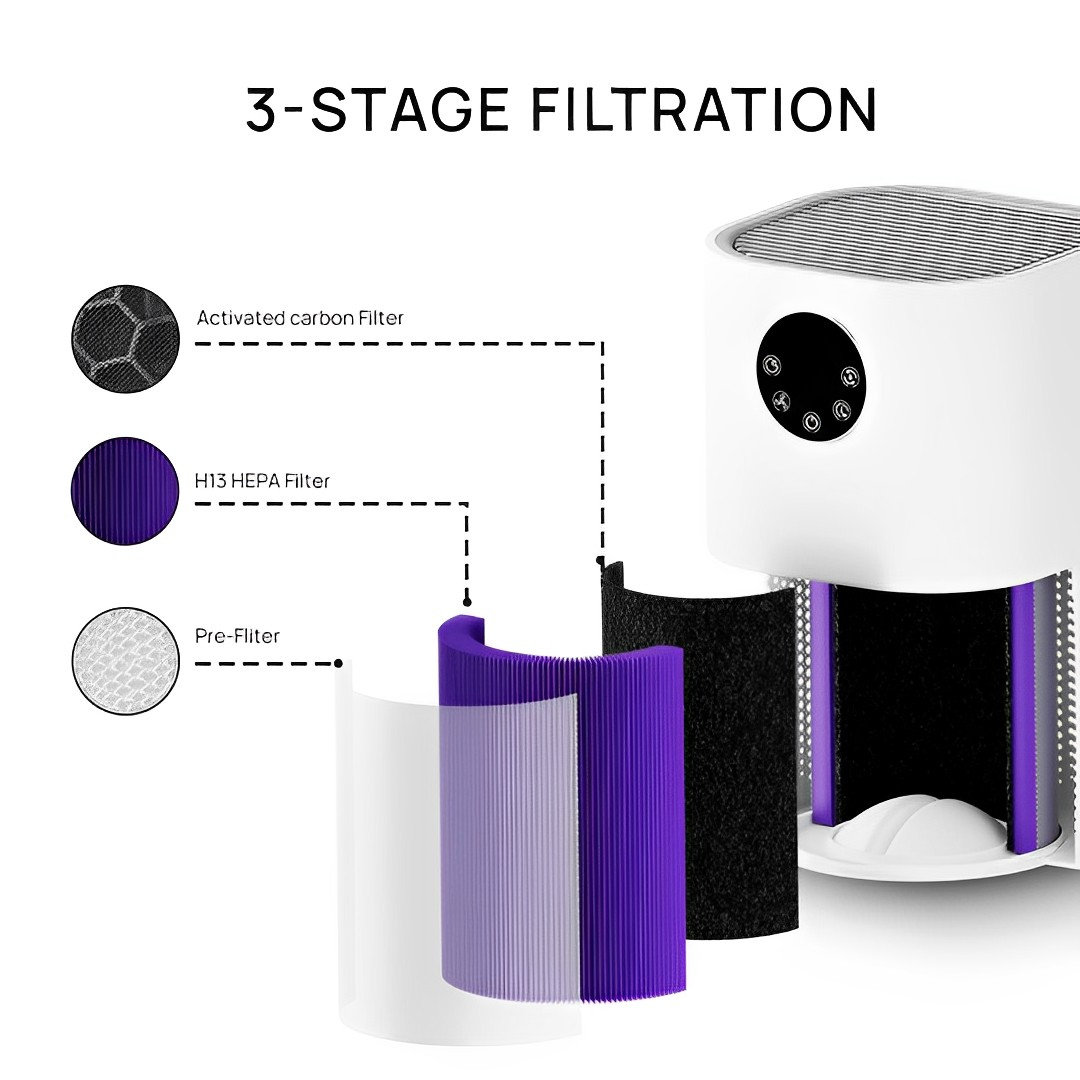 3-STAGE FILTRATION

Activated carbon Filter

H13 HEPA Filter

Pre-Fliter